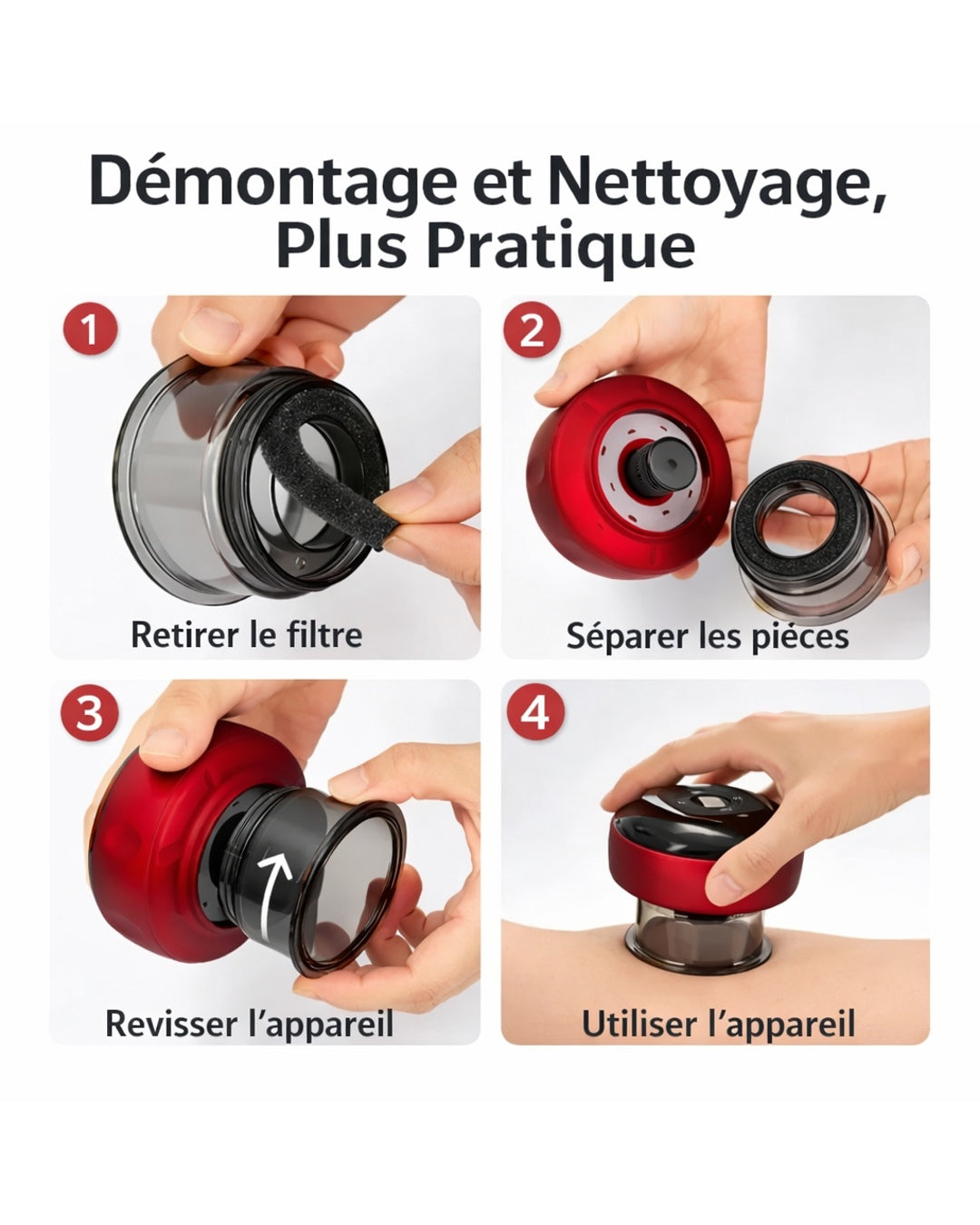 Démontage et Nettoyage, Plus Pratique

1
Retirer le filtre

2
Séparer les piéces

3
Revisser l'appareil

4
Utiliser l'appareil